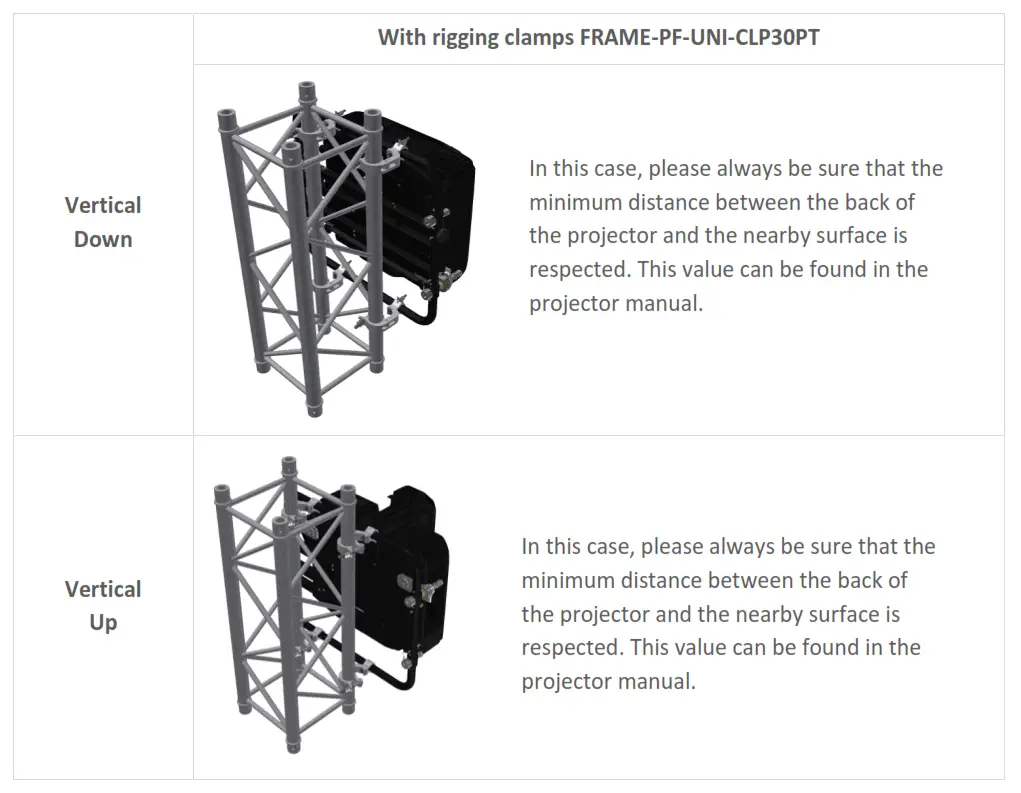 | | With rigging clamps FRAME-PF-UNI-CLP30PT |
|---|---|
| Vertical Down | In this case, please always be sure that the minimum distance between the back of the projector and the nearby surface is respected. This value can be found in the projector manual. |
| Vertical Up | In this case, please always be sure that the minimum distance between the back of the projector and the nearby surface is respected. This value can be found in the projector manual. |