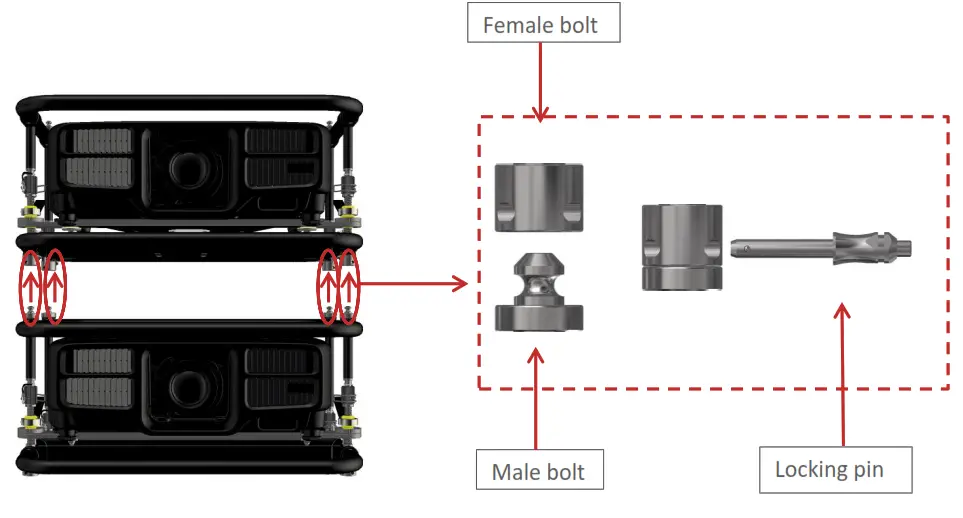 Female bolt

Male bolt

Locking pin