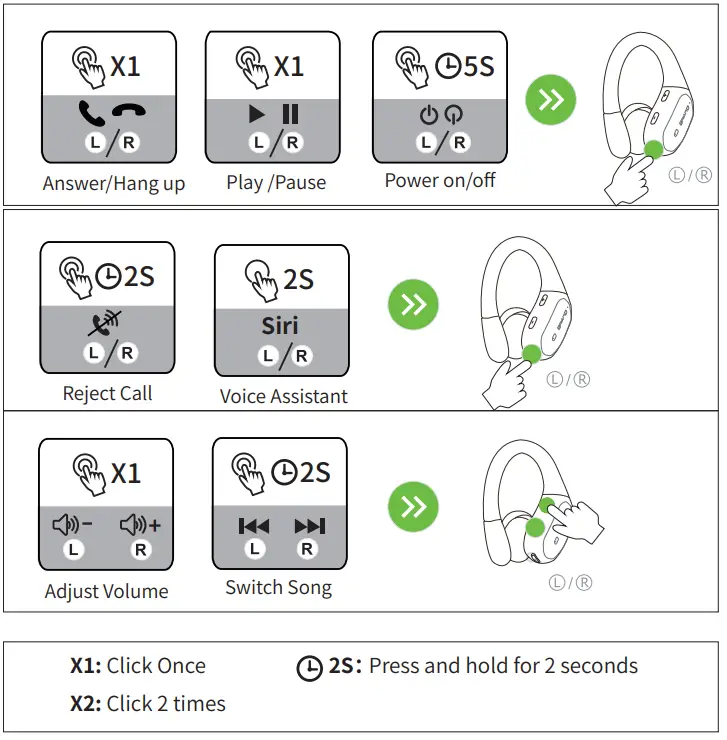 X1
L / R
Answer/Hang up

X1
L / R
Play /Pause

5S
L / R
Power on/off

L / R

2S
L / R
Reject Call

2S
Siri
L / R
Voice Assistant

L / R

X1
L R
Adjust Volume

2S
L R
Switch Song

L / R

X1: Click Once
2S: Press and hold for 2 seconds
X2: Click 2 times