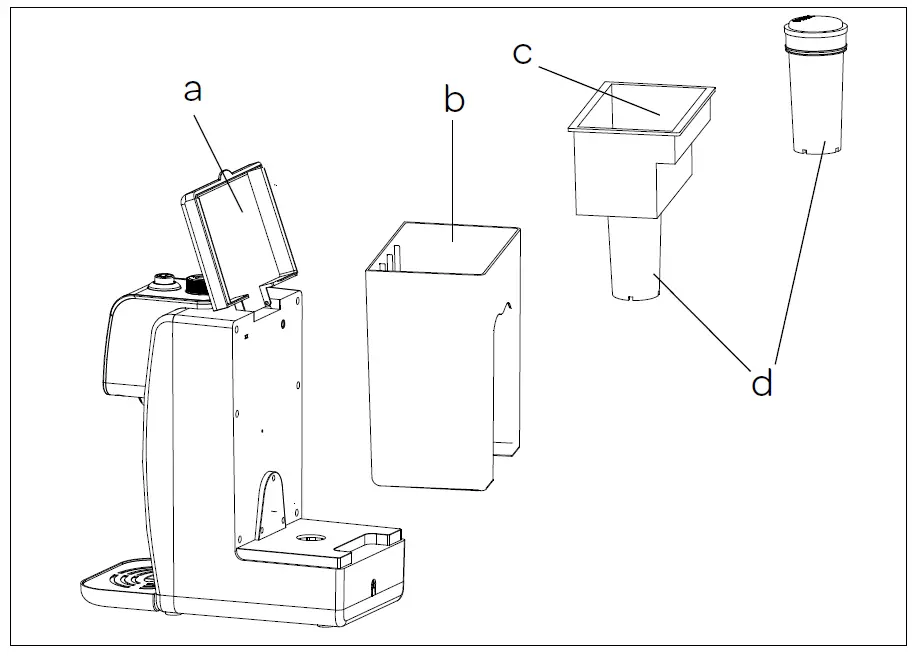 a
b
c
d