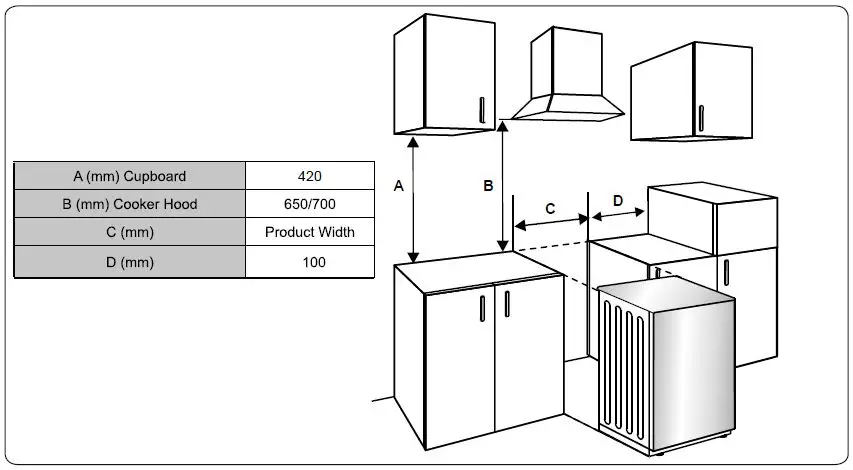 | A (mm) Cupboard | 420 |
|---|---|
| B (mm) Cooker Hood | 650/700 |
| C (mm) | Product Width |
| D (mm) | 100 |

A

B

C

D