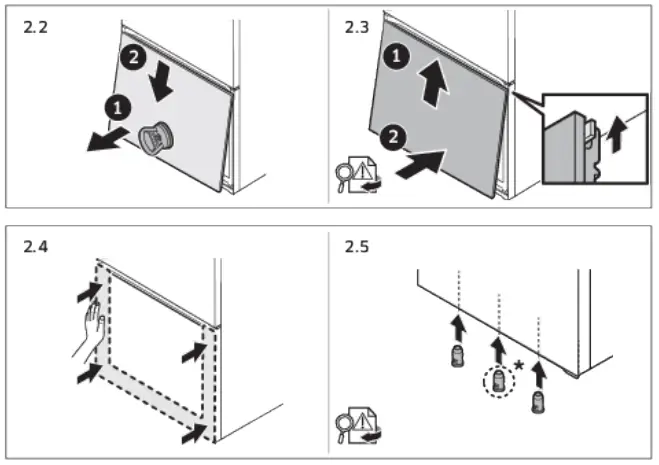 2.2

2

1

2.3

1

2

2.4

2.5

*