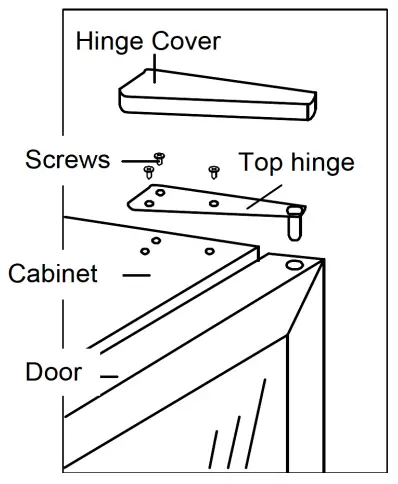 Hinge Cover

Screws

Top hinge

Cabinet

Door