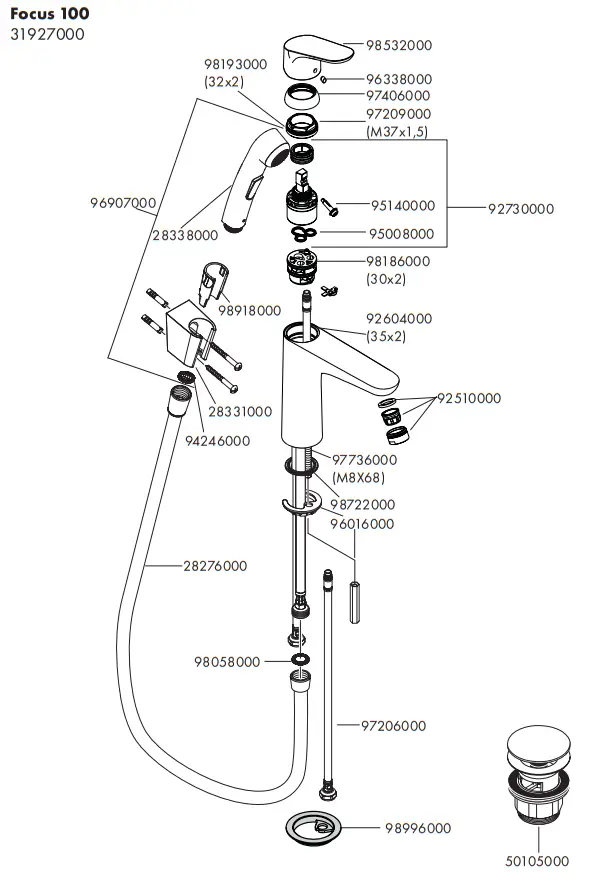 Focus 100
31927000

98532000
98193000
(32x2)
96338000
97406000
97209000
(M37x1,5)
96907000
28338000
95140000
92730000
95008000
98186000
(30x2)
98918000
92604000
(35x2)
92510000
28331000
94246000
97736000
(M8X68)
98722000
96016000
28276000
98058000
97206000
98996000
50105000