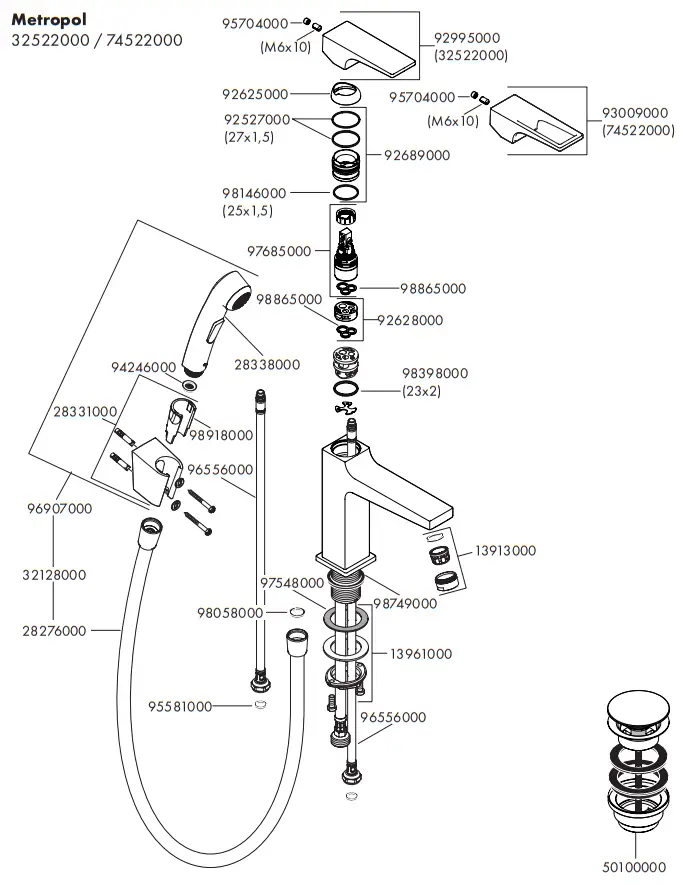 Metropol
32522000 / 74522000

95704000
(M6x10)
92995000
(32522000)
92625000
95704000
(M6x10)
93009000
(74522000)
92527000
(27x1,5)
92689000
98146000
(25x1,5)
97685000
98865000
98865000
92628000
28338000
94246000
98398000
(23x2)
28331000
98918000
96556000
96907000
13913000
32128000
97548000
98749000
98058000
28276000
13961000
95581000
96556000
50100000