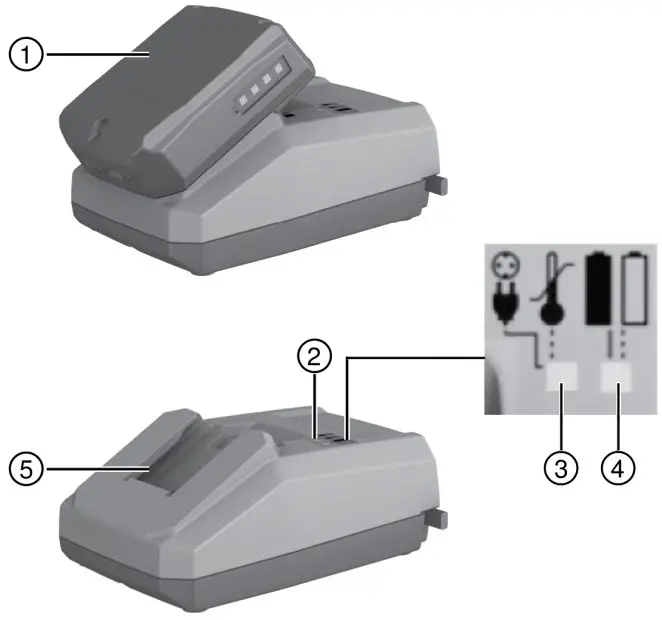 1
2
5
3
4