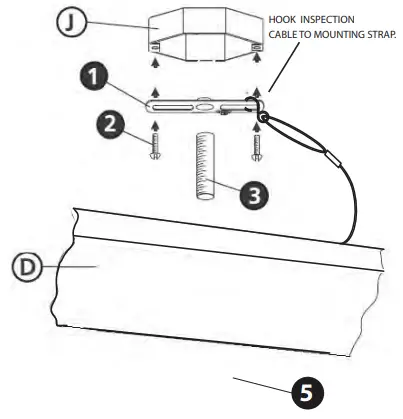 J

HOOK INSPECTION CABLE TO MOUNTING STRAP.

1

2

3

D

5