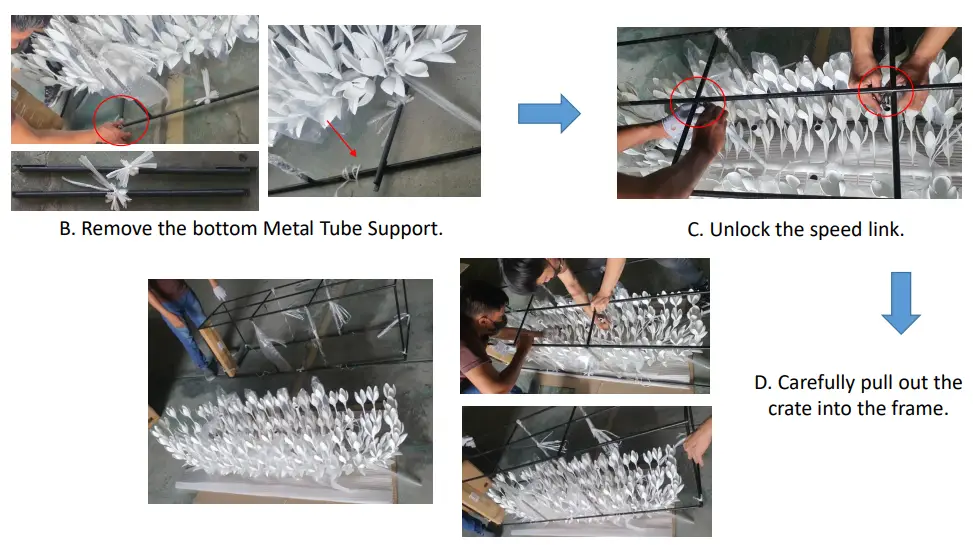 B. Remove the bottom Metal Tube Support.

C. Unlock the speed link.

D. Carefully pull out the crate into the frame.