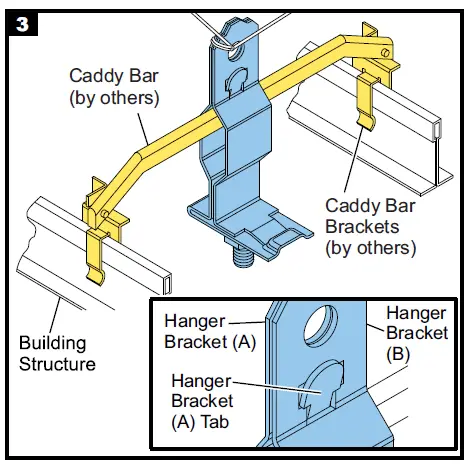 3

Caddy Bar (by others)

Caddy Bar Brackets (by others)

Building Structure

Hanger Bracket (A)

Hanger Bracket (B)

Hanger Bracket (A) Tab