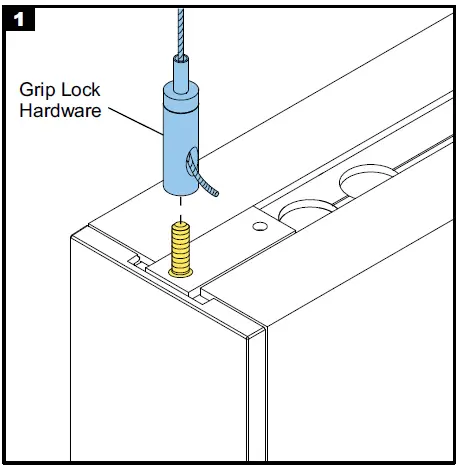 1

Grip Lock Hardware