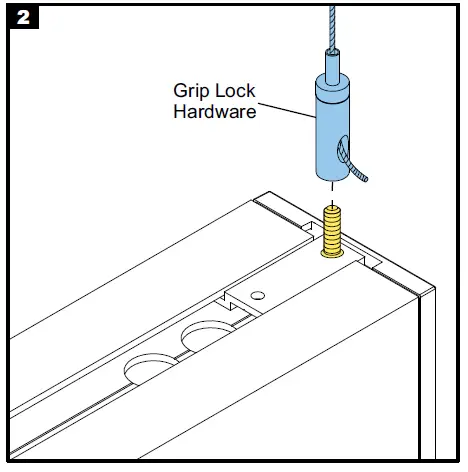 2

Grip Lock Hardware