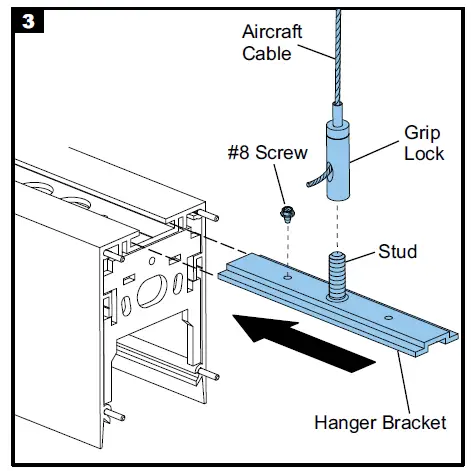 3

Aircraft Cable

Grip Lock

#8 Screw

Stud

Hanger Bracket