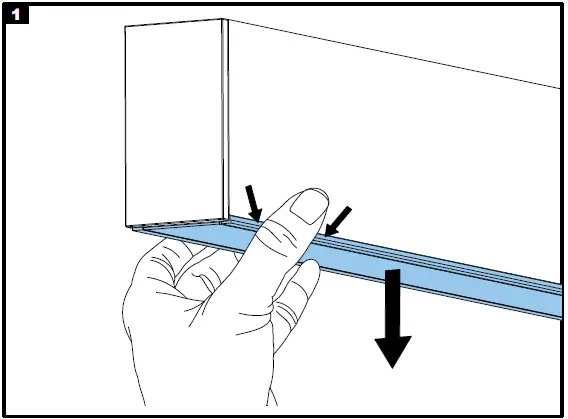 1