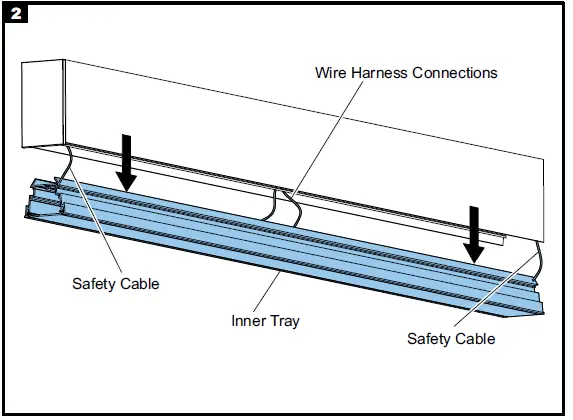 2

Wire Harness Connections

Safety Cable

Inner Tray

Safety Cable