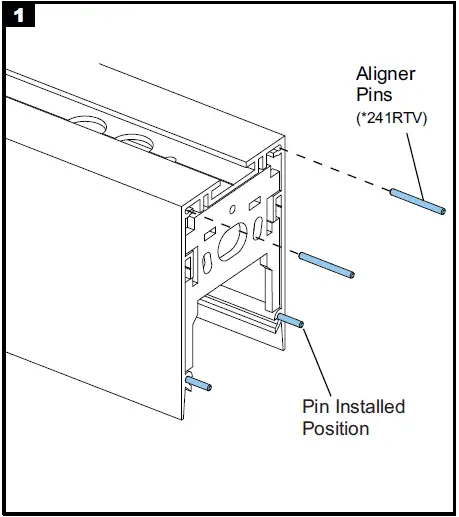 1

Aligner Pins (*241RTV)

Pin Installed Position