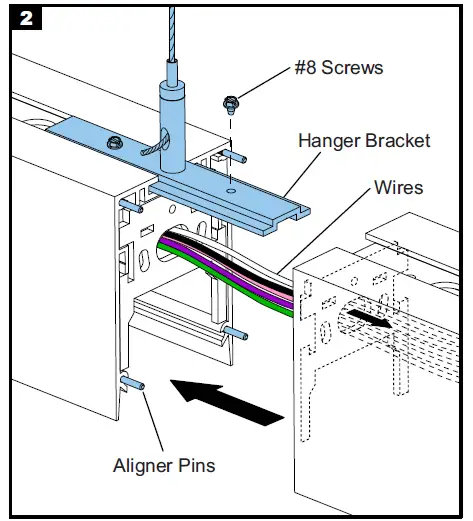 2

#8 Screws

Hanger Bracket

Wires

Aligner Pins