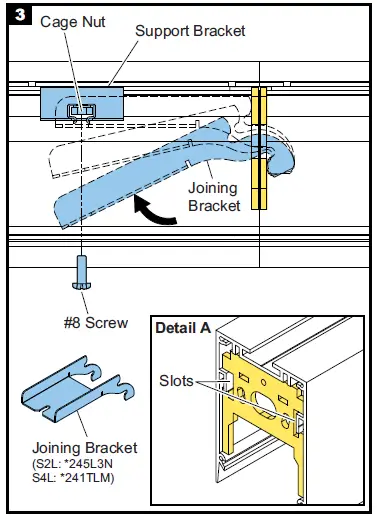 3

Cage Nut

Support Bracket

Joining Bracket

#8 Screw

Detail A

Slots

Joining Bracket
(S2L: *245L3N
S4L: *241TLM)