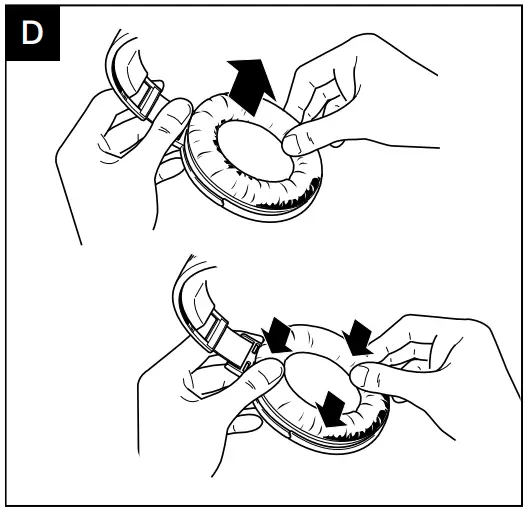 D