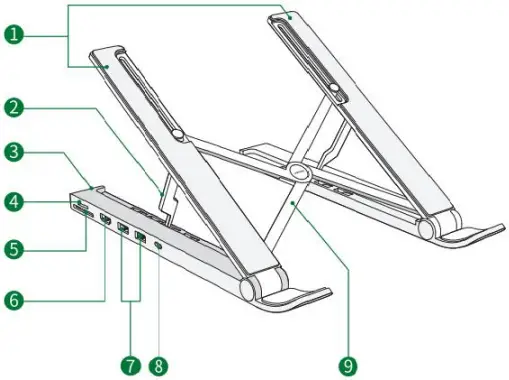 1
2
3
4
5
6
7
8
9