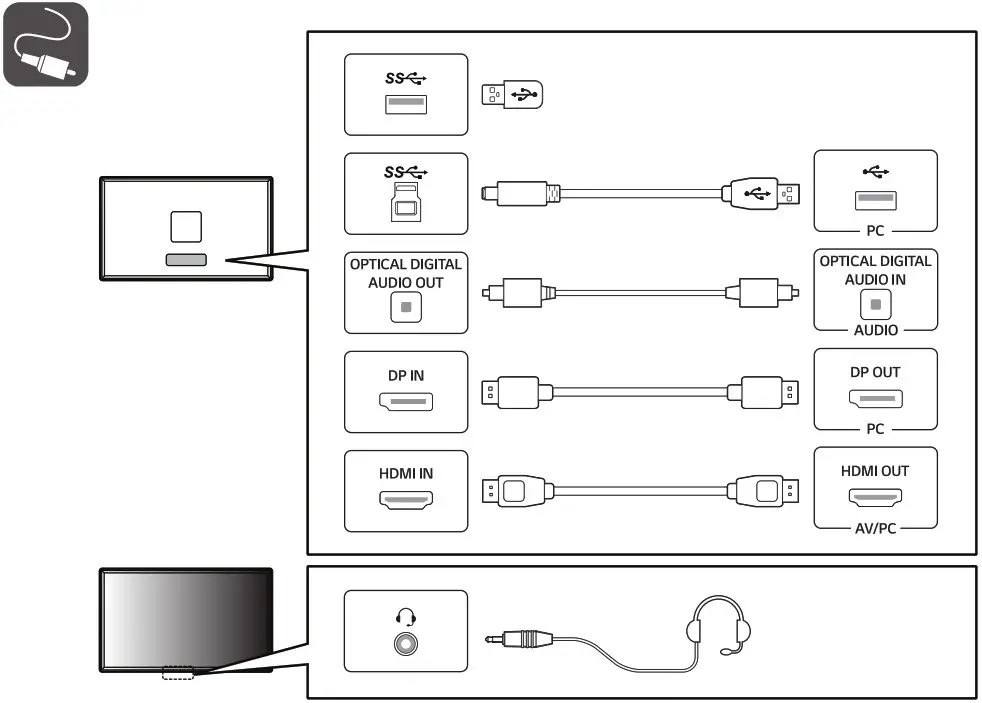 SS

SS

PC

OPTICAL DIGITAL AUDIO OUT

OPTICAL DIGITAL AUDIO IN

AUDIO

DP IN

DP OUT

PC

HDMI IN

HDMI OUT

AV/PC