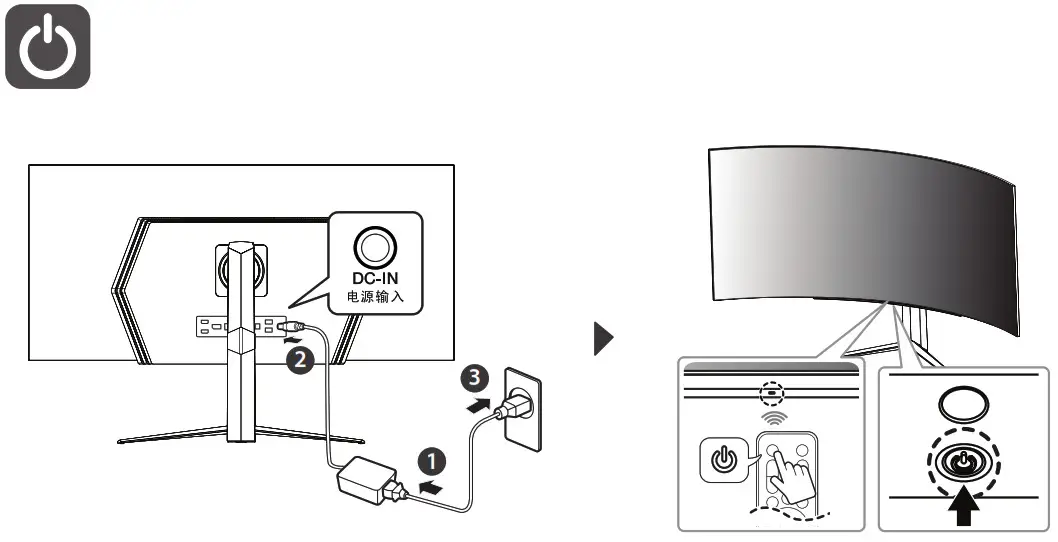 DC-IN
电源输入

2

3

1