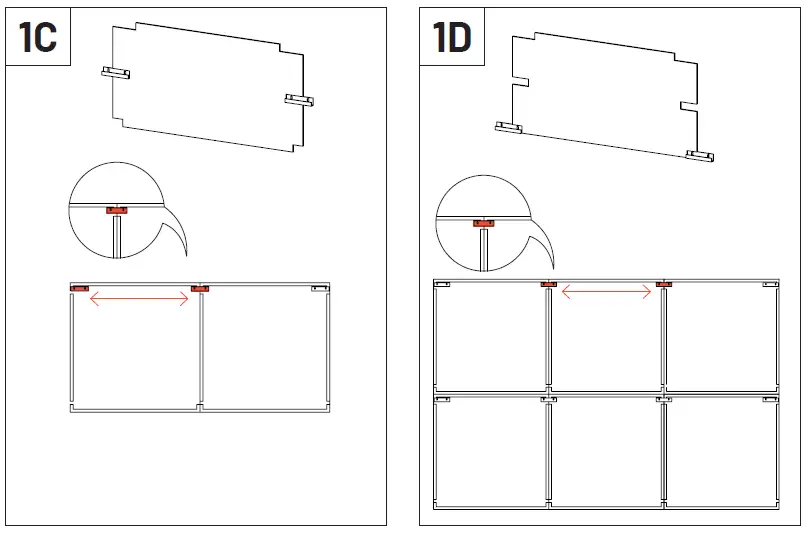 1C

1D