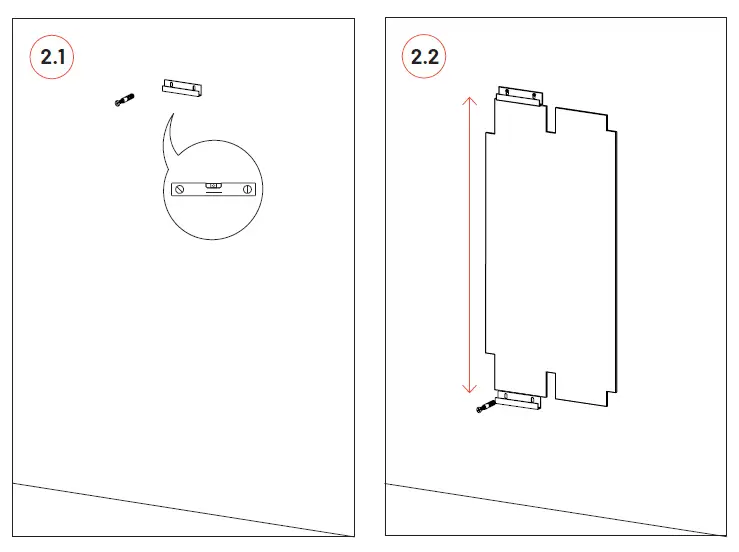 2.1

2.2