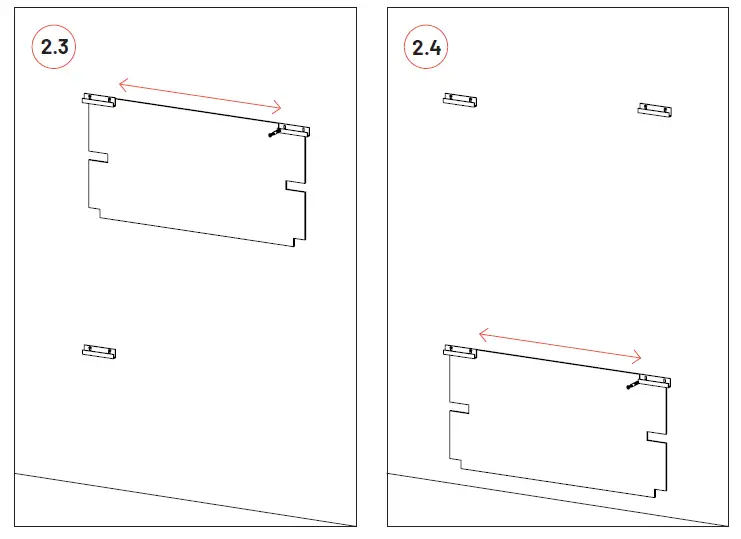 2.3

2.4