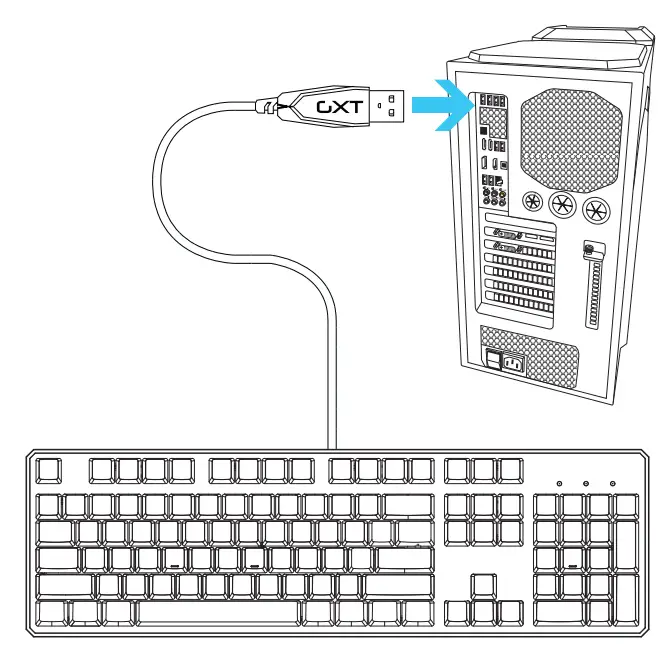 GXT