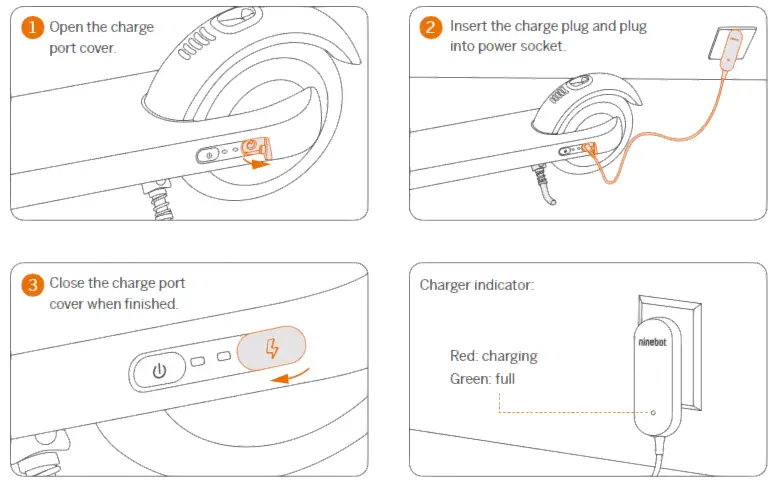 1 Open the charge port cover.

2 Insert the charge plug and plug into power socket.

3 Close the charge port cover when finished.

Charger indicator:

Red: charging
Green: full

ninebot