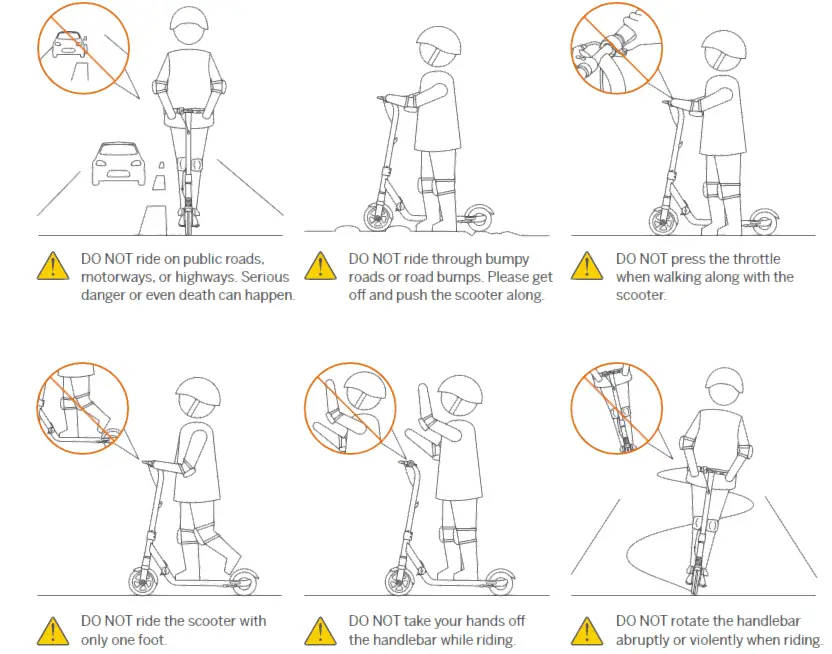 DO NOT ride on public roads, motorways, or highways. Serious danger or even death can happen.

DO NOT ride through bumpy roads or road bumps. Please get off and push the scooter along.

DO NOT press the throttle when walking along with the scooter.

DO NOT ride the scooter with only one foot.

DO NOT take your hands off the handlebar while riding.

DO NOT rotate the handlebar abruptly or violently when riding.