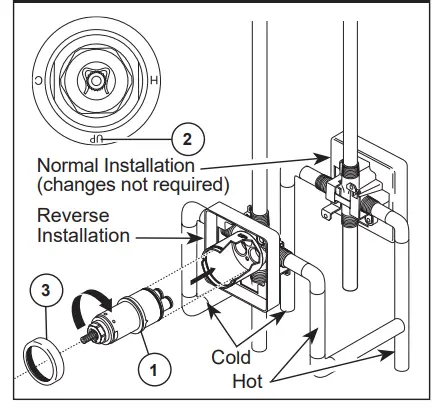 C
H
UP
2
Normal Installation
(changes not required)
Reverse
Installation
3
1
Cold
Hot