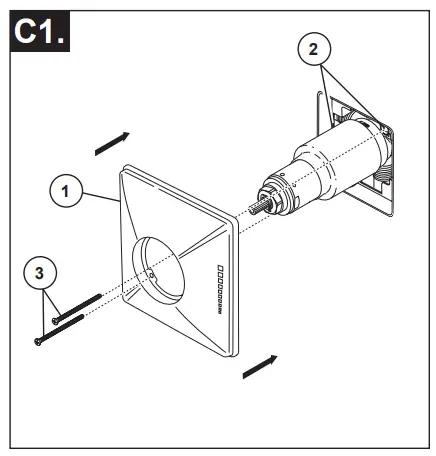 C1.

2

1

3