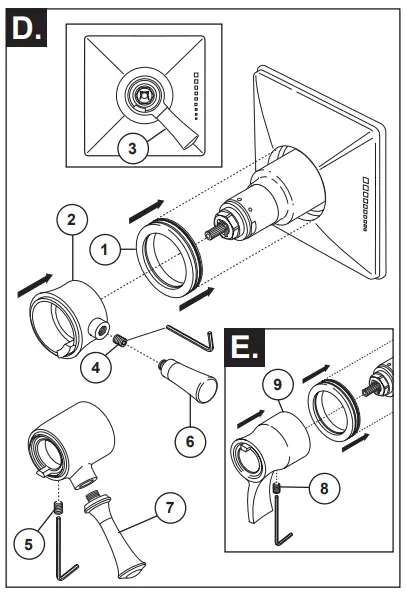 D.

3

2

1

4

6

5

7

E.

9

8