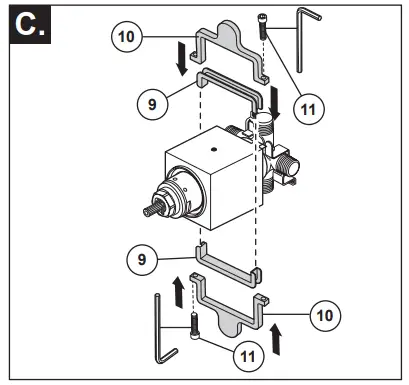 C.

10

11

9

9

10

11