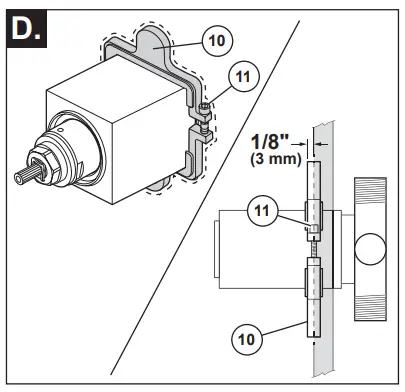 D.

10

11

1/8"
(3 mm)

11

10