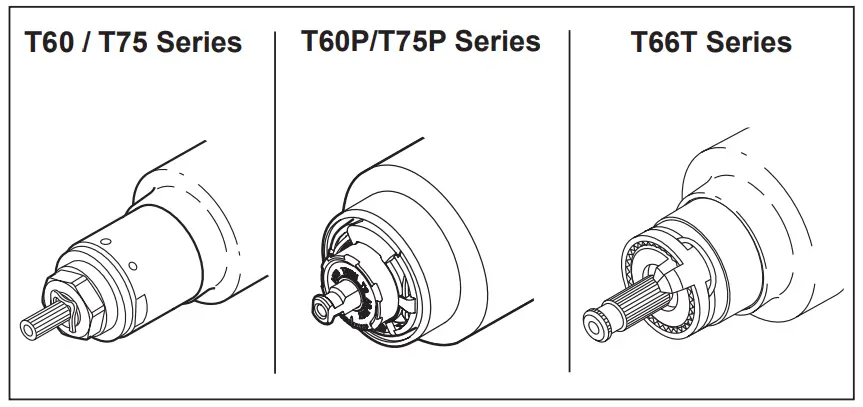 T60 / T75 Series

T60P/T75P Series

T66T Series