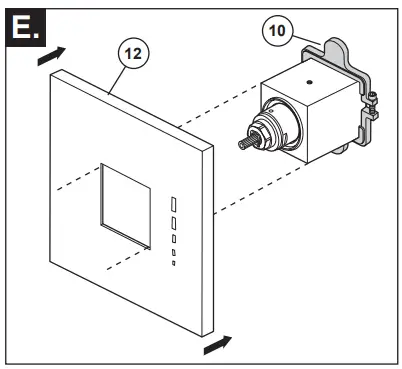 E.

12

10