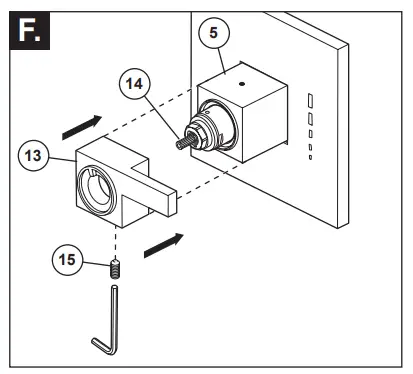 F.

5

14

13

15