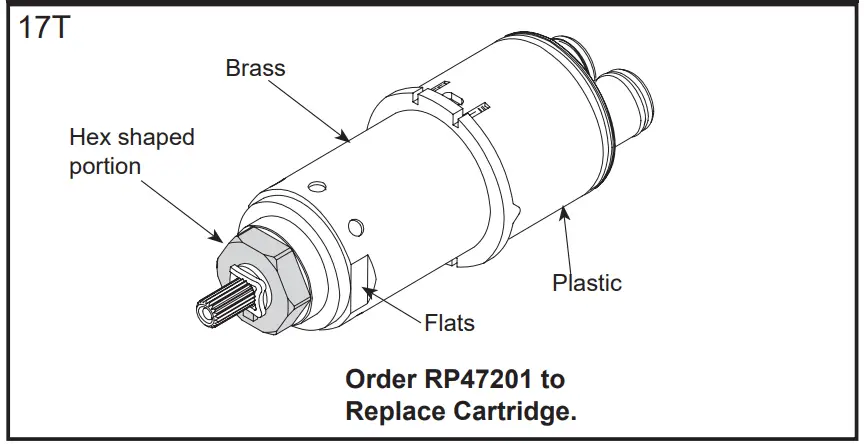 17T

Brass

Hex shaped portion

Plastic

Flats

Order RP47201 to Replace Cartridge.