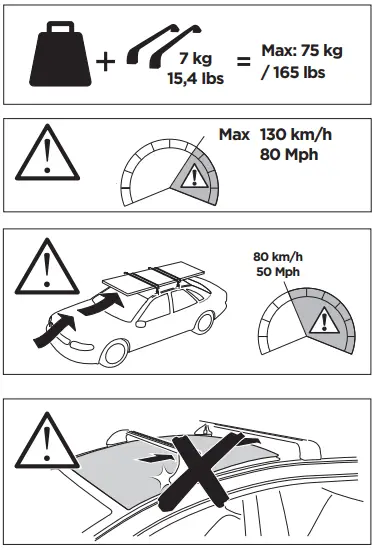 + 7 kg 15,4 lbs = Max: 75 kg / 165 lbs

Max 130 km/h 80 Mph

80 km/h 50 Mph