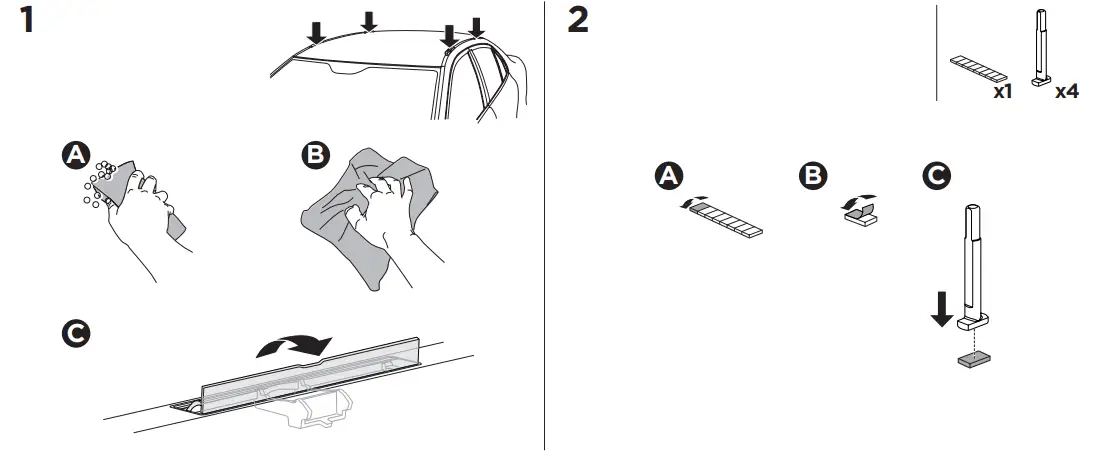 1

A

B

C

2

x1

x4

A

B

C