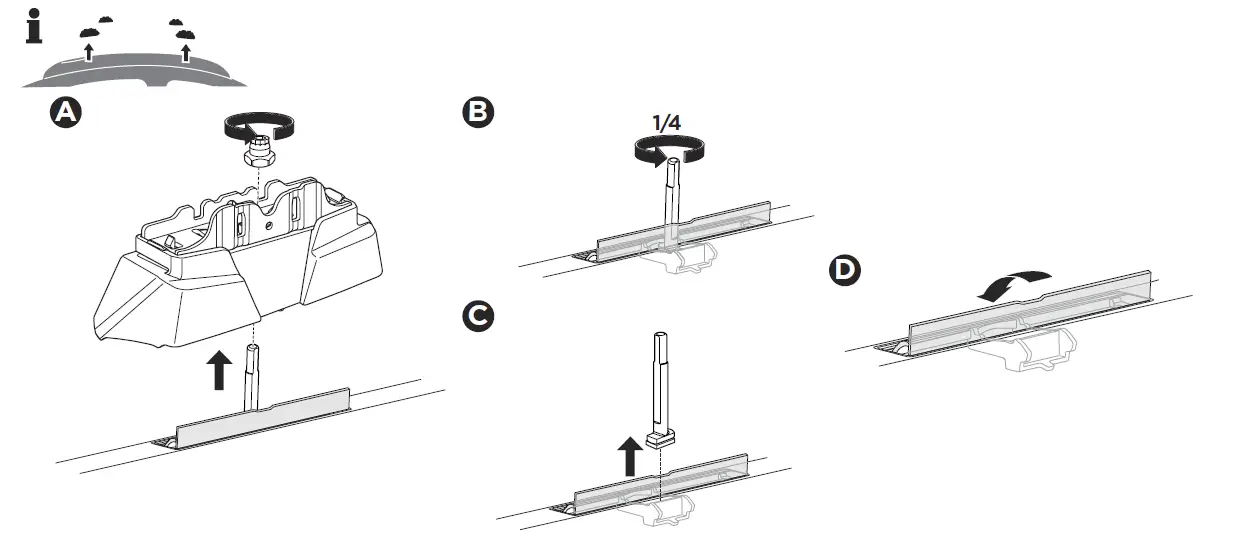 i

A

B

1/4

C

D