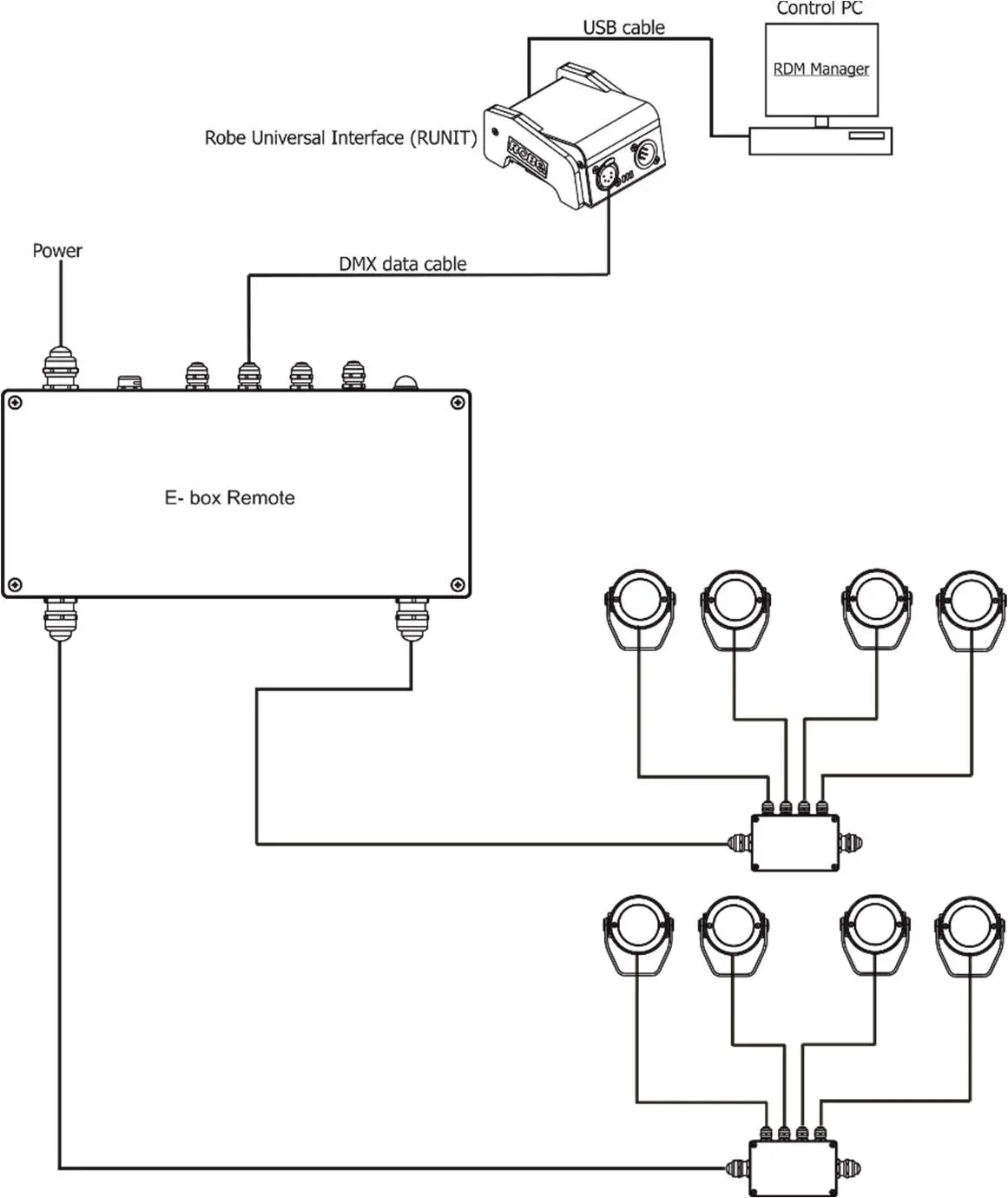 Control PC

USB cable

RDM Manager

Robe Universal Interface (RUNIT)

Robe

Power

DMX data cable

E- box Remote