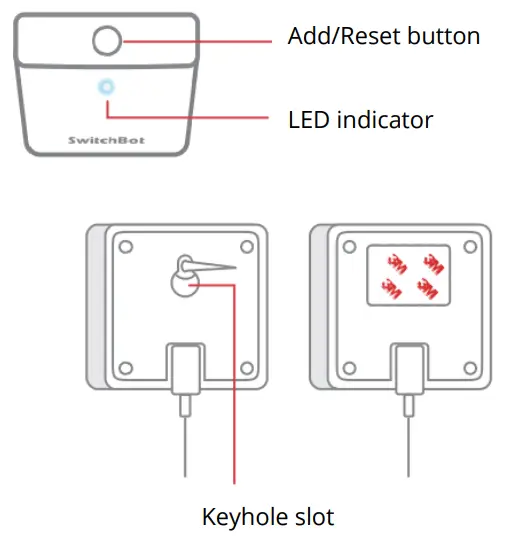 Add/Reset button

LED indicator

SwitchBot

3M 3M 3M 3M

Keyhole slot