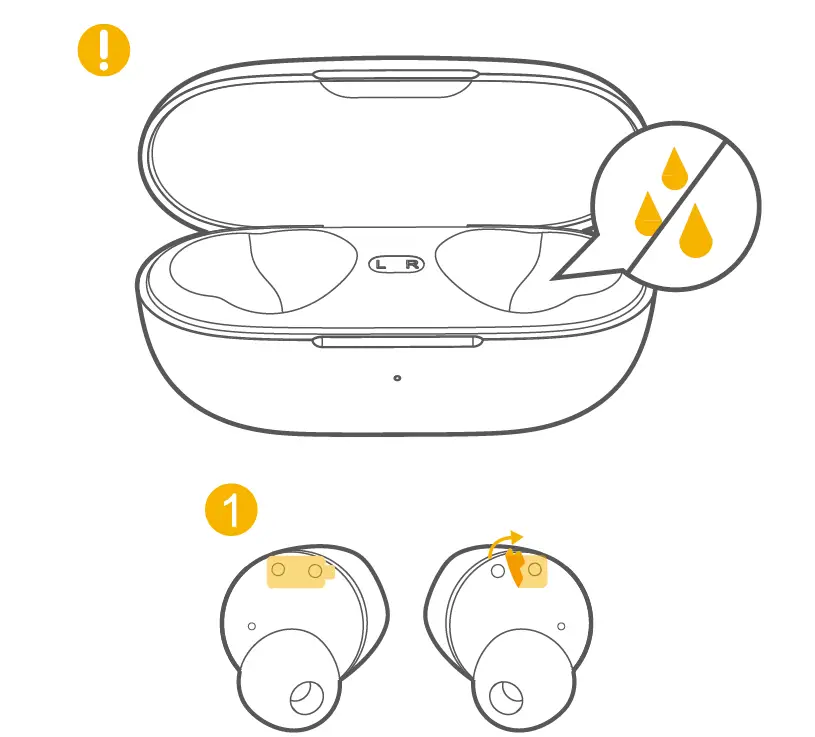 !

L R

1