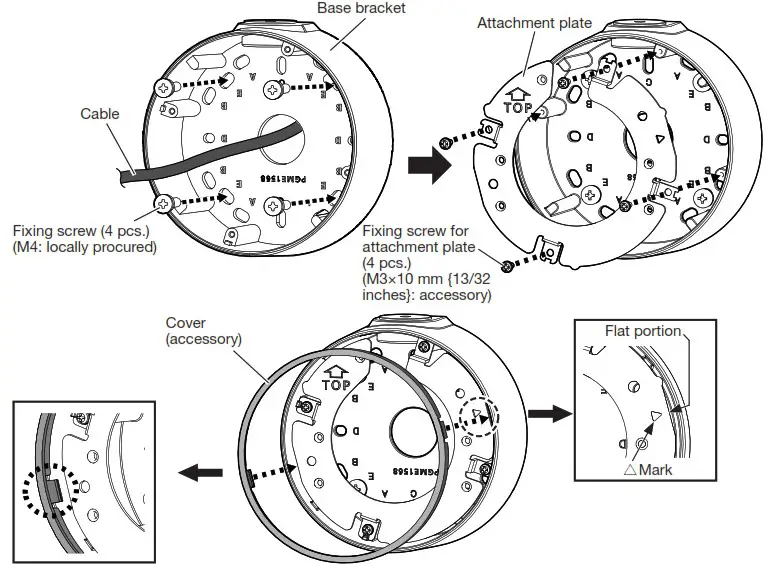 Base bracket

Cable

Fixing screw (4 pcs.)
(M4: locally procured)

PGME1568

Attachment plate

TOP

Fixing screw for attachment plate (4 pcs.)
(M3×10 mm {13/32 inches}: accessory)

Cover (accessory)

TOP

PGME1568

Flat portion

△Mark