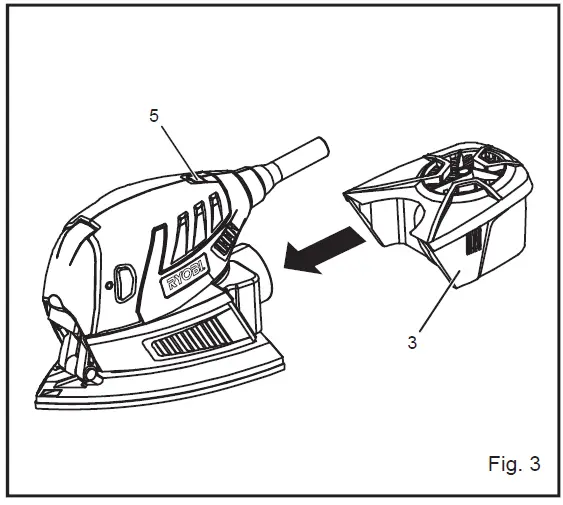 5
RYOBI
3
Fig. 3