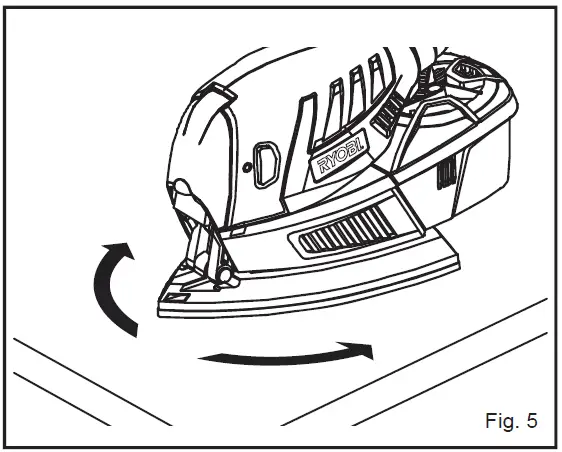 RYOBI

Fig. 5