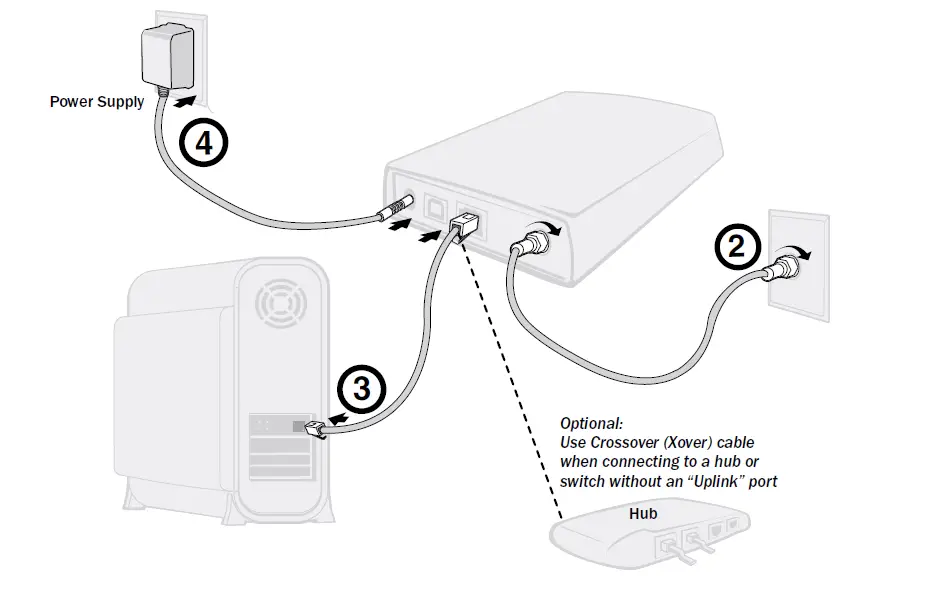 Power Supply

4

2

3

Optional:
Use Crossover (Xover) cable when connecting to a hub or switch without an "Uplink" port

Hub